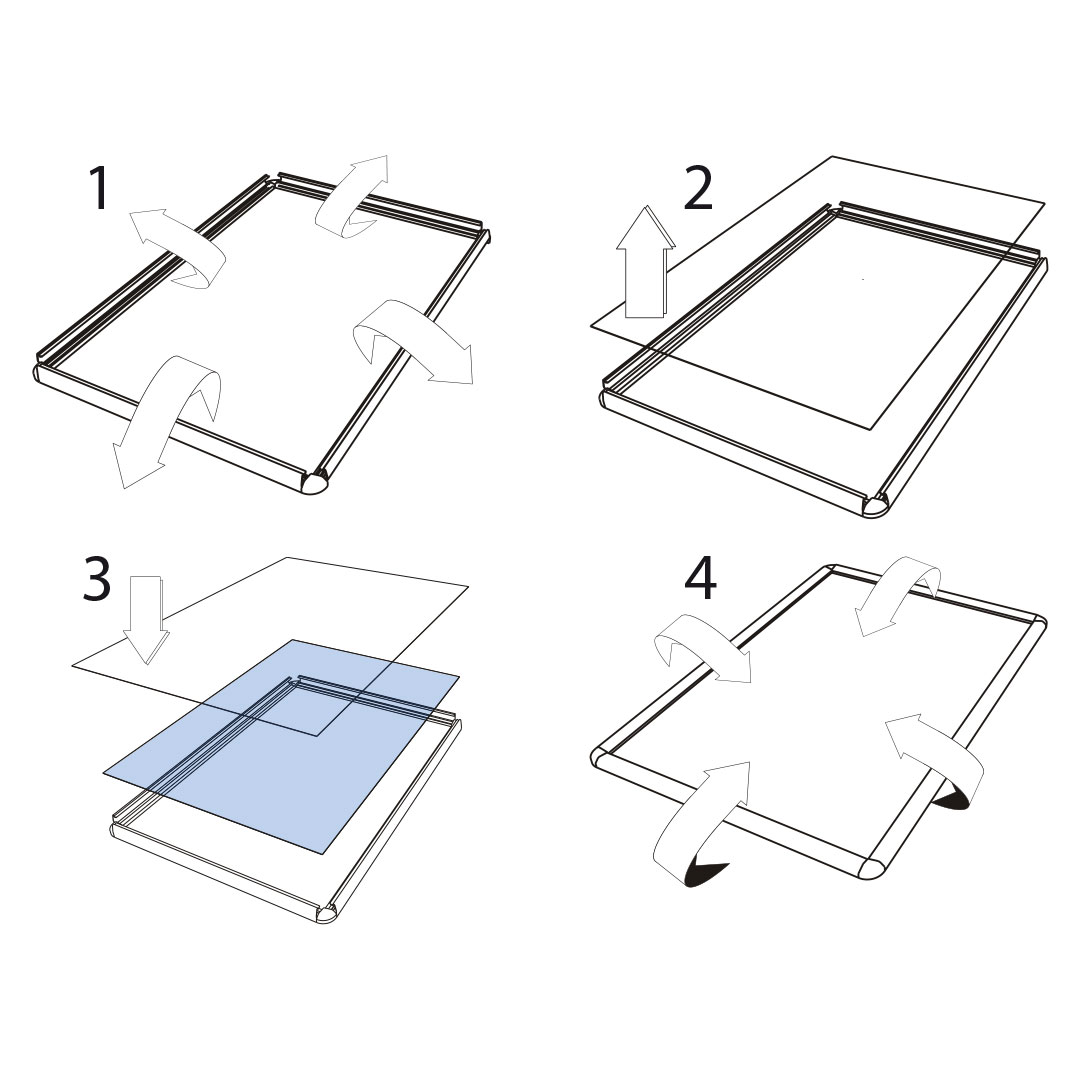 1

2

3

4