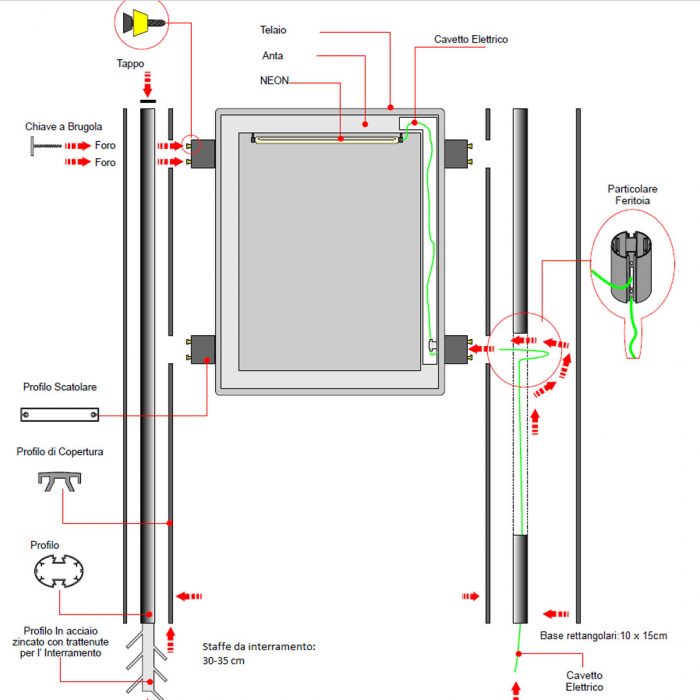 Telaio

Anta

NEON

Cavetto Elettrico

Tappo

Chiave a Brugola

Foro

Foro

Particolare Feritoia

Profilo Scatolare

Profilo di Copertura

Profilo

Profilo In acciaio zincato con trattenute per l' Interramento

Staffe da interramento: 30-35 cm

Base rettangolari:10 x 15cm

Cavetto Elettrico